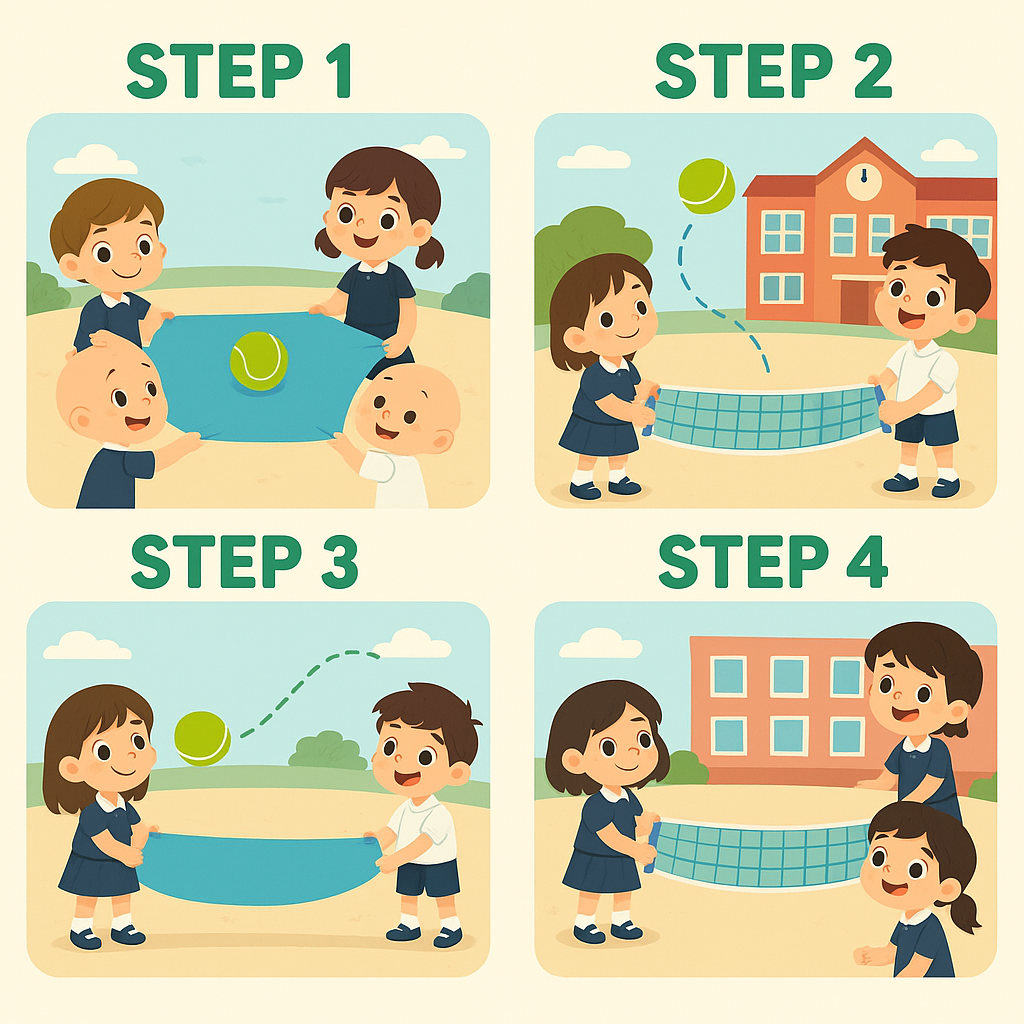 STEP 1

STEP 2

STEP 3

STEP 4